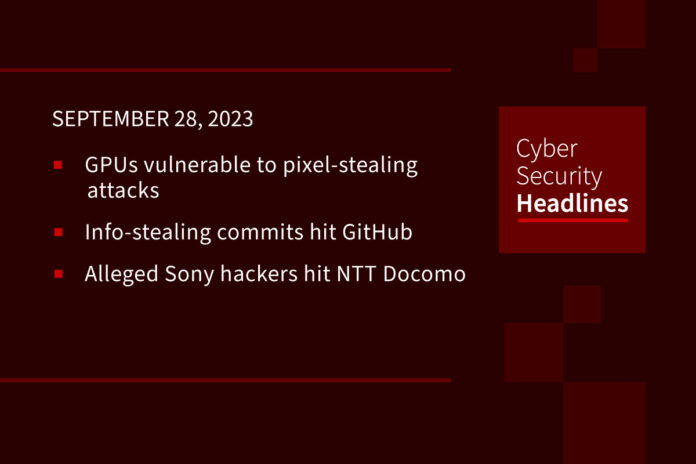 SEPTEMBER 28, 2023

• GPUs vulnerable to pixel-stealing attacks
• Info-stealing commits hit GitHub
• Alleged Sony hackers hit NTT Docomo

Cyber
Security
Headlines